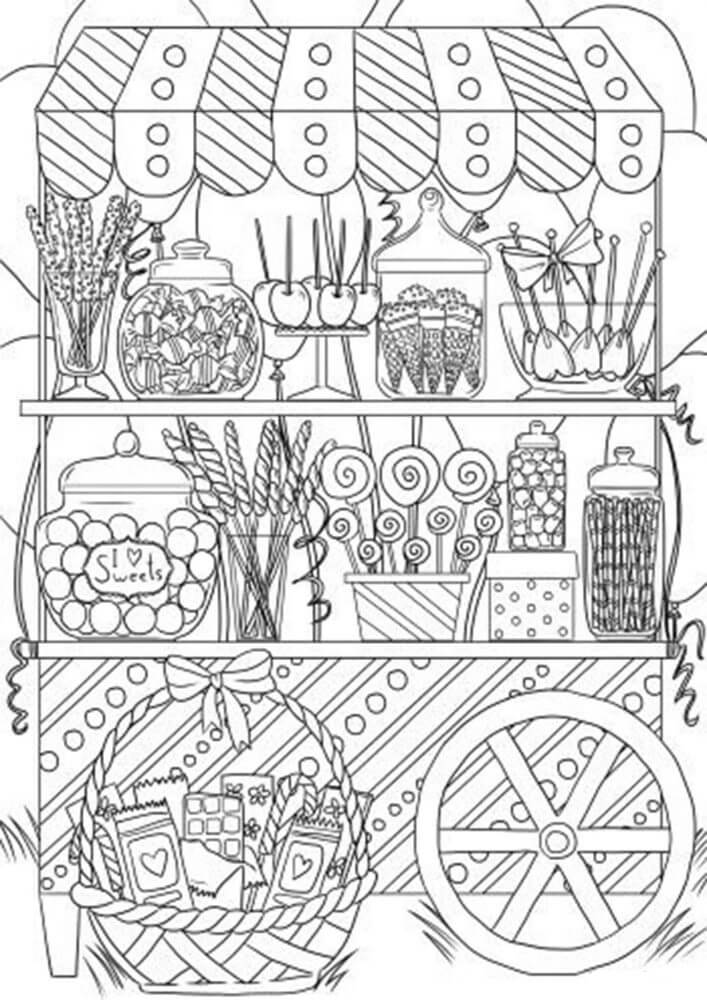 I ♡ Sweets